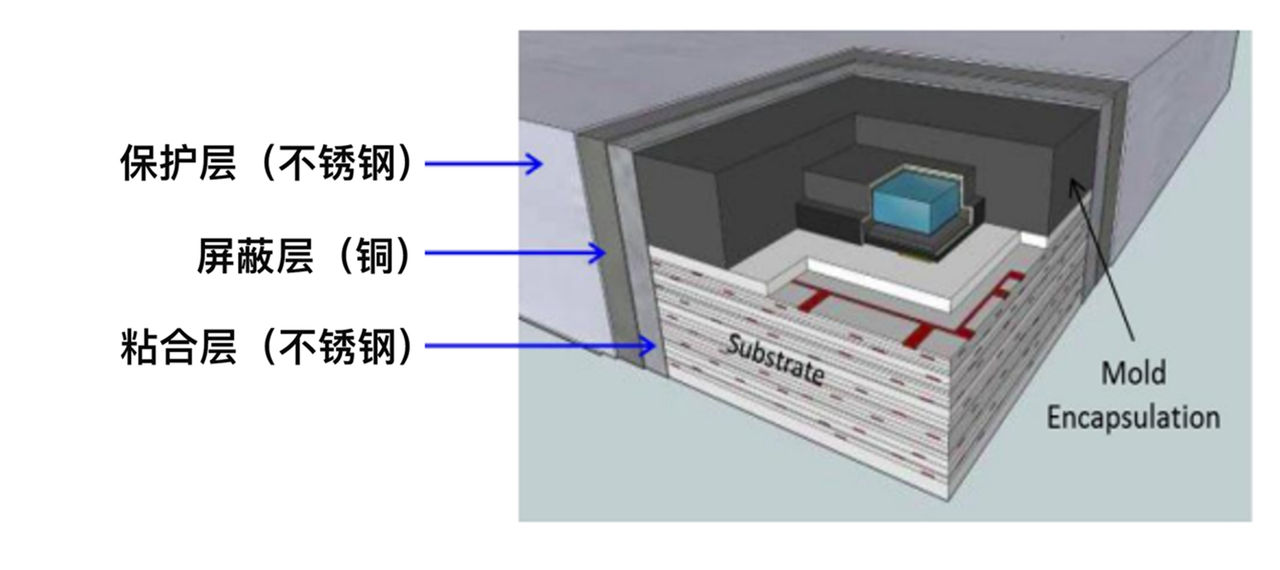 保护层（不锈钢）

屏蔽层（铜）

粘合层（不锈钢）

Substrate

Mold Encapsulation