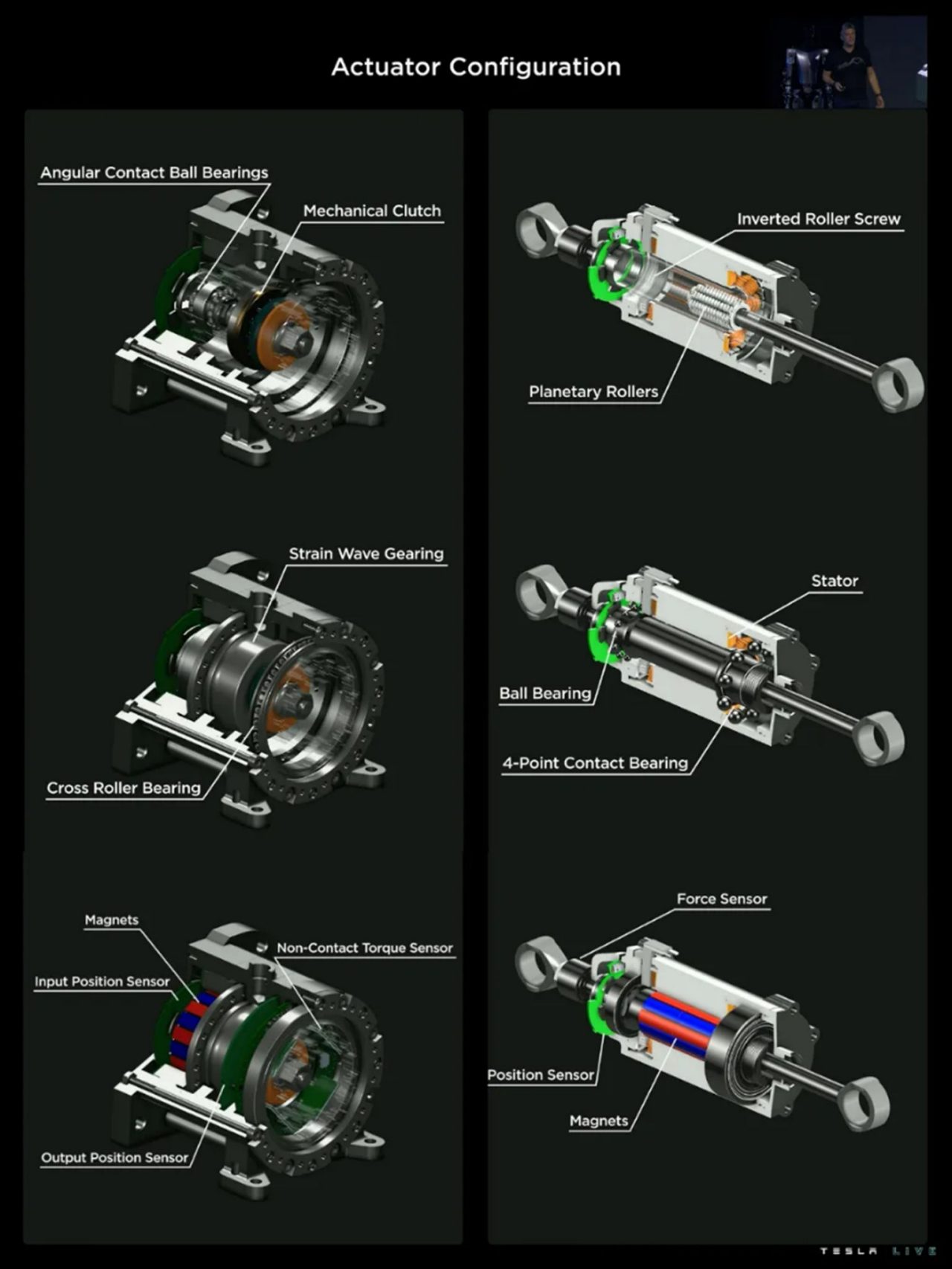 Actuator Configuration

Angular Contact Ball Bearings

Mechanical Clutch

Strain Wave Gearing

Cross Roller Bearing

Magnets

Non-Contact Torque Sensor

Input Position Sensor

Output Position Sensor

Inverted Roller Screw

Planetary Rollers

Stator

Ball Bearing

4-Point Contact Bearing

Force Sensor

Position Sensor

Magnets

TESLA LIVE